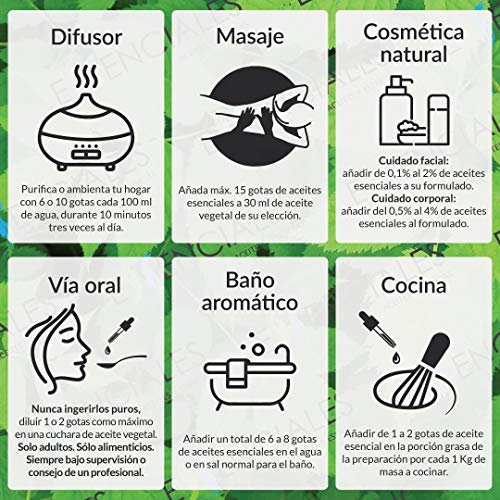 Difusor

Purifica o ambienta tu hogar con 6 o 10 gotas cada 100 ml de agua, durante 10 minutos tres veces al día.

Masaje

Añada máx. 15 gotas de aceites esenciales a 30 ml de aceite vegetal de su elección.

Cosmética natural

Cuidado facial: añadir de 0,1% al 2% de aceites esenciales a su formulado.
Cuidado corporal: añadir del 0,5% al 4% de aceites esenciales al formulado.

Vía oral

Nunca ingerirlos puros, diluir 1 o 2 gotas como máximo en una cuchara de aceite vegetal. Solo adultos. Sólo alimenticios. Siempre bajo supervisión o consejo de un profesional.

Baño aromático

Añadir un total de 6 a 8 gotas de aceites esenciales en el agua o en sal normal para el baño.

Cocina

Añadir de 1 a 2 gotas de aceite esencial en la porción grasa de la preparación por cada 1 Kg de masa a cocinar.