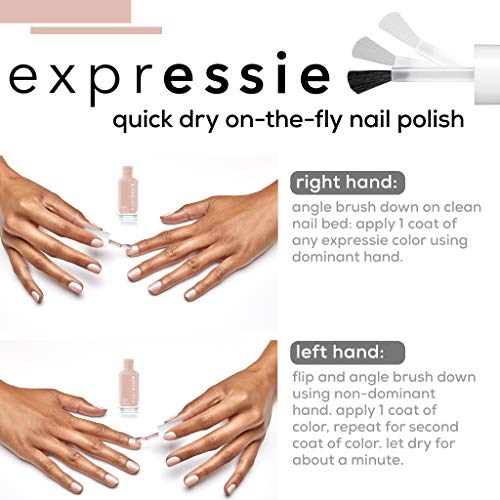 expressie
quick dry on-the-fly nail polish

right hand:
angle brush down on clean nail bed: apply 1 coat of any expressie color using dominant hand.

left hand:
flip and angle brush down using non-dominant hand. apply 1 coat of color, repeat for second coat of color. let dry for about a minute.