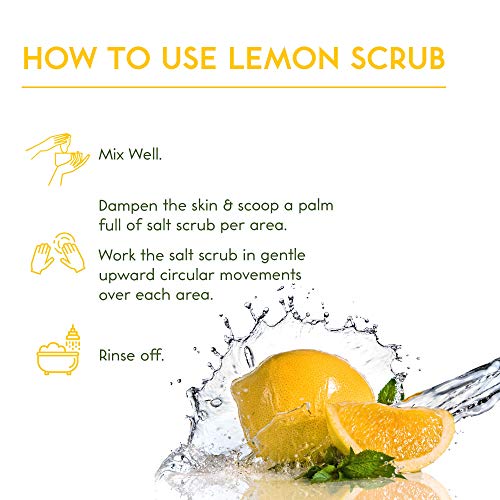 HOW TO USE LEMON SCRUB

Mix Well.

Dampen the skin & scoop a palm full of salt scrub per area.

Work the salt scrub in gentle upward circular movements over each area.

Rinse off.