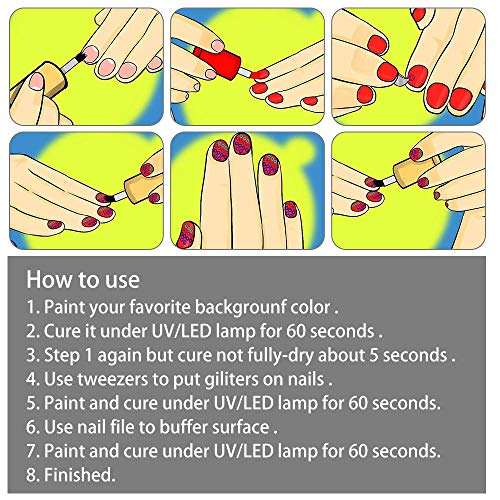 How to use
1. Paint your favorite backgrounf color .
2. Cure it under UV/LED lamp for 60 seconds .
3. Step 1 again but cure not fully-dry about 5 seconds .
4. Use tweezers to put giliters on nails .
5. Paint and cure under UV/LED lamp for 60 seconds.
6. Use nail file to buffer surface .
7. Paint and cure under UV/LED lamp for 60 seconds.
8. Finished.