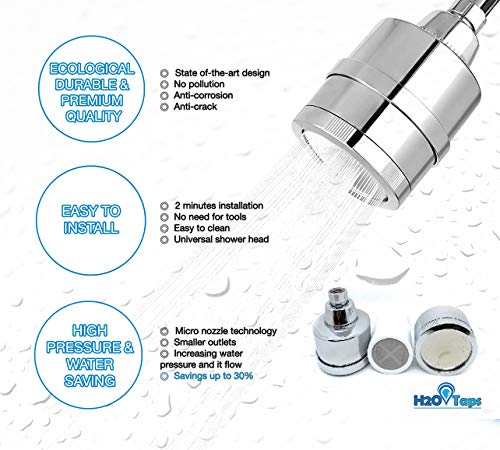 ECOLOGICAL DURABLE & PREMIUM QUALITY

State of-the-art design
No pollution
Anti-corrosion
Anti-crack

EASY TO INSTALL

2 minutes installation
No need for tools
Easy to clean
Universal shower head

HIGH PRESSURE & WATER SAVING

Micro nozzle technology
Smaller outlets
Increasing water pressure and it flow
Savings up to 30%

H2O Taps