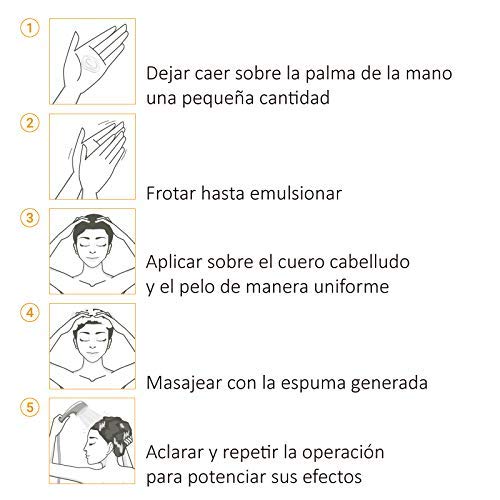 1

Dejar caer sobre la palma de la mano una pequeña cantidad

2

Frotar hasta emulsionar

3

Aplicar sobre el cuero cabelludo y el pelo de manera uniforme

4

Masajear con la espuma generada

5

Aclarar y repetir la operación para potenciar sus efectos