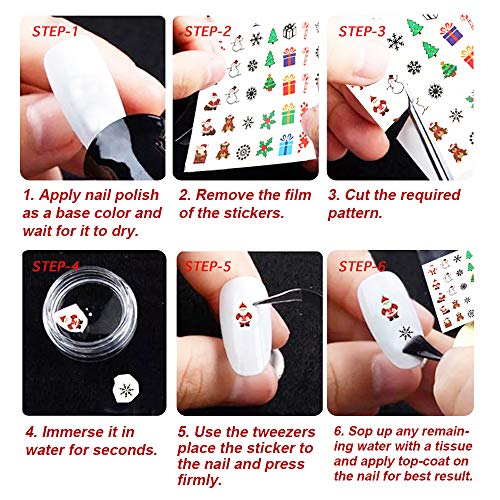 STEP-1

1. Apply nail polish as a base color and wait for it to dry.

STEP-2

2. Remove the film of the stickers.

STEP-3

3. Cut the required pattern.

STEP-4

4. Immerse it in water for seconds.

STEP-5

5. Use the tweezers place the sticker to the nail and press firmly.

STEP-6

6. Sop up any remaining water with a tissue and apply top-coat on the nail for best result.