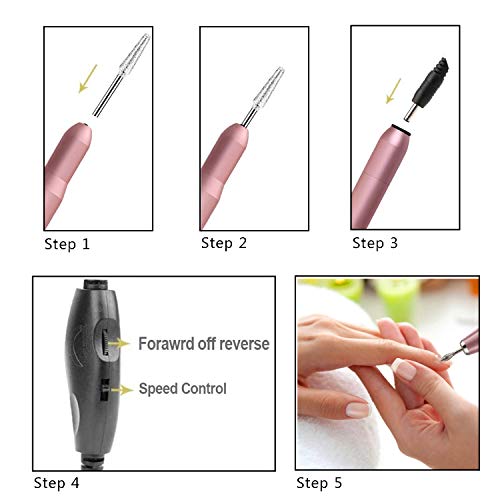 Step 1

Step 2

Step 3

Forawrd off reverse

Speed Control

Step 4

Step 5