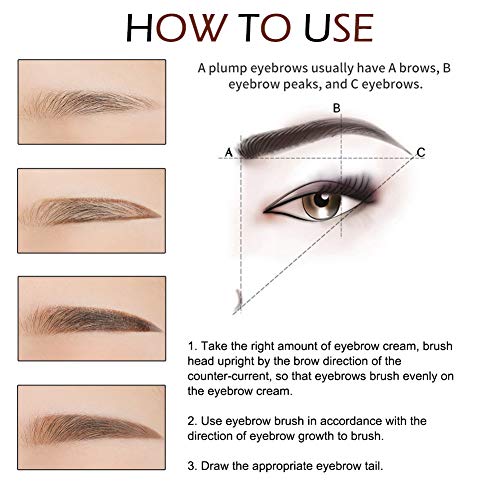 HOW TO USE

A plump eyebrows usually have A brows, B eyebrow peaks, and C eyebrows.

B

A

C

1. Take the right amount of eyebrow cream, brush head upright by the brow direction of the counter-current, so that eyebrows brush evenly on the eyebrow cream.

2. Use eyebrow brush in accordance with the direction of eyebrow growth to brush.

3. Draw the appropriate eyebrow tail.