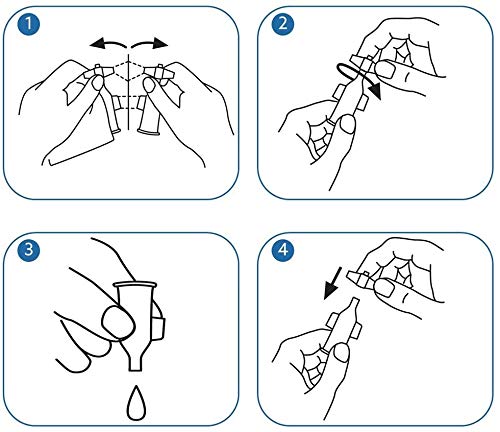 1

2

3

4