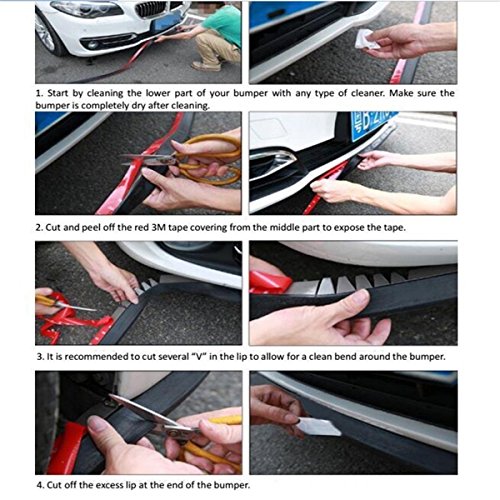 1. Start by cleaning the lower part of your bumper with any type of cleaner. Make sure the bumper is completely dry after cleaning.

2. Cut and peel off the red 3M tape covering from the middle part to expose the tape.

3. It is recommended to cut several "V" in the lip to allow for a clean bend around the bumper.

4. Cut off the excess lip at the end of the bumper.