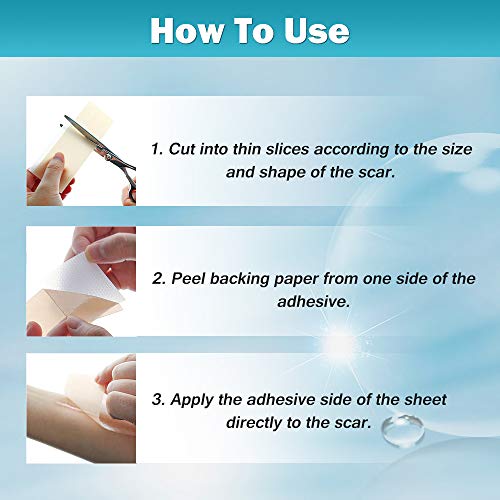 How To Use

1. Cut into thin slices according to the size and shape of the scar.

2. Peel backing paper from one side of the adhesive.

3. Apply the adhesive side of the sheet directly to the scar.