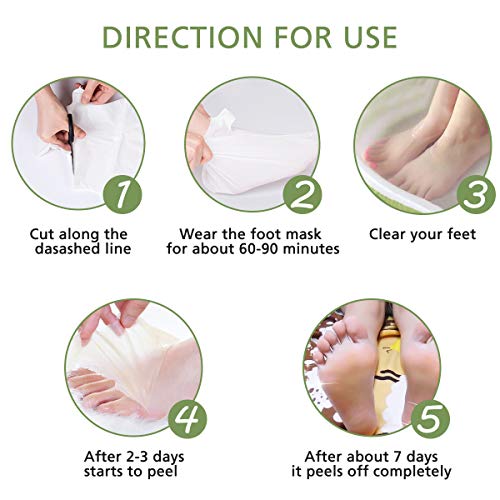 DIRECTION FOR USE

1
Cut along the dasashed line

2
Wear the foot mask for about 60-90 minutes

3
Clear your feet

4
After 2-3 days starts to peel

5
After about 7 days it peels off completely