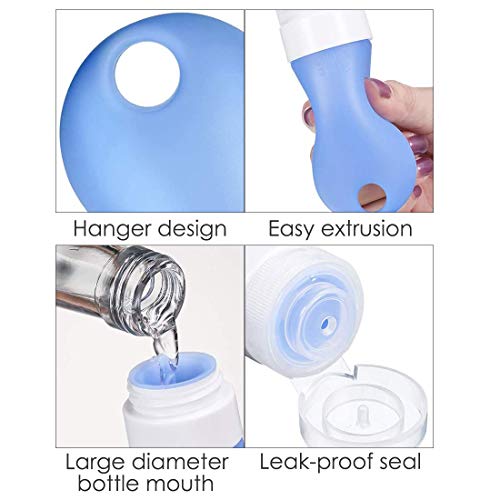 Hanger design

Easy extrusion

Large diameter bottle mouth

Leak-proof seal