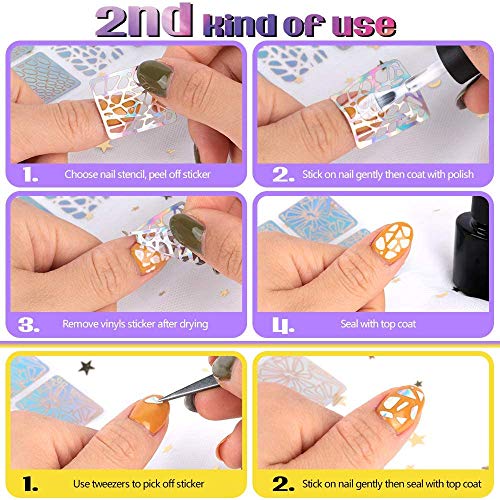 2nd kind of use

1. Choose nail stencil, peel off sticker

2. Stick on nail gently then coat with polish

3. Remove vinyls sticker after drying

4. Seal with top coat

1. Use tweezers to pick off sticker

2. Stick on nail gently then seal with top coat