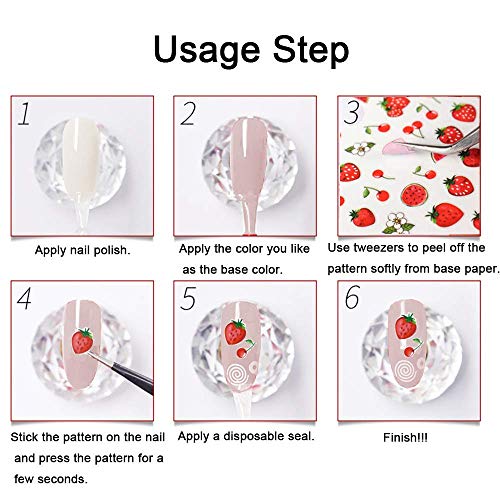 Usage Step

1

Apply nail polish.

2

Apply the color you like as the base color.

3

Use tweezers to peel off the pattern softly from base paper.

4

Stick the pattern on the nail and press the pattern for a few seconds.

5

Apply a disposable seal.

6

Finish!!!