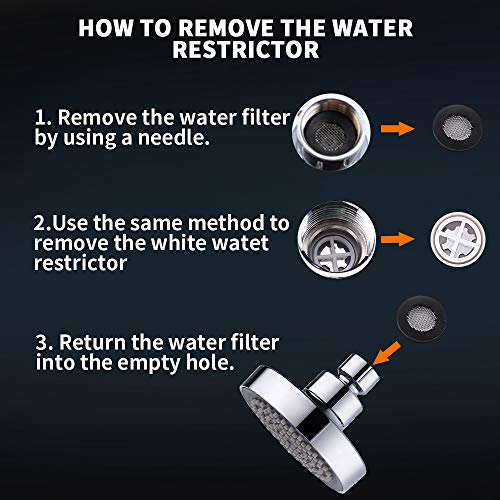 HOW TO REMOVE THE WATER RESTRICTOR

1. Remove the water filter by using a needle.

2.Use the same method to remove the white watet restrictor

3. Return the water filter into the empty hole.