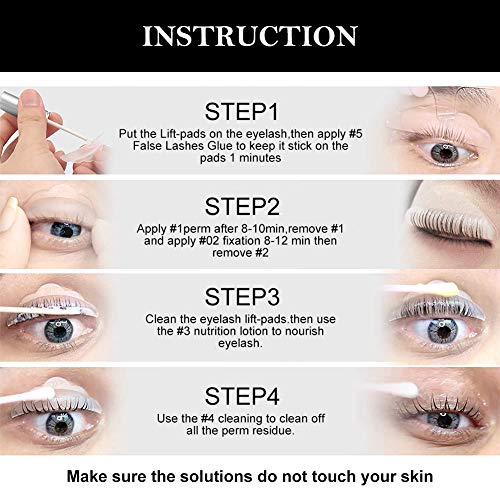 INSTRUCTION

STEP1
Put the Lift-pads on the eyelash,then apply #5 False Lashes Glue to keep it stick on the pads 1 minutes

STEP2
Apply #1perm after 8-10min,remove #1 and apply #02 fixation 8-12 min then remove #2

STEP3
Clean the eyelash lift-pads.then use the #3 nutrition lotion to nourish eyelash.

STEP4
Use the #4 cleaning to clean off all the perm residue.

Make sure the solutions do not touch your skin