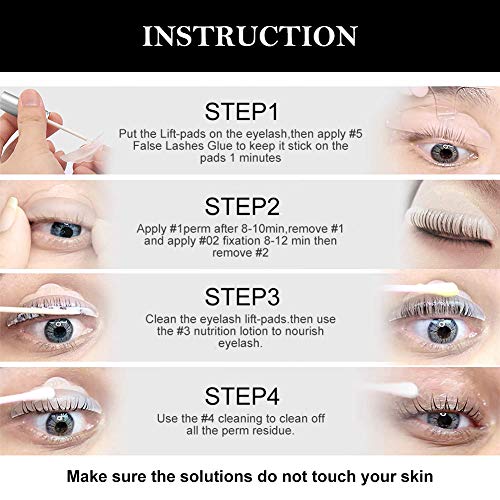 INSTRUCTION

STEP1
Put the Lift-pads on the eyelash,then apply #5 False Lashes Glue to keep it stick on the pads 1 minutes

STEP2
Apply #1perm after 8-10min,remove #1 and apply #02 fixation 8-12 min then remove #2

STEP3
Clean the eyelash lift-pads.then use the #3 nutrition lotion to nourish eyelash.

STEP4
Use the #4 cleaning to clean off all the perm residue.

Make sure the solutions do not touch your skin