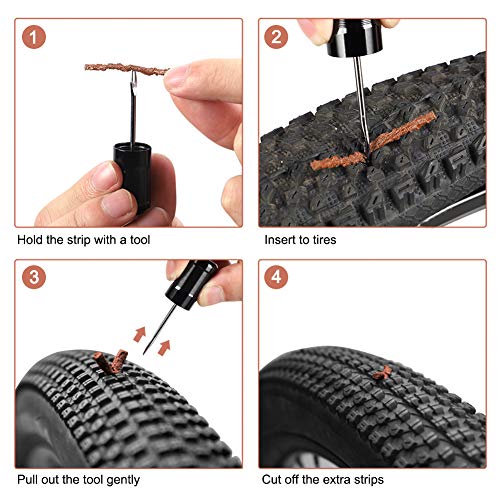 1

Hold the strip with a tool

2

Insert to tires

3

Pull out the tool gently

4

Cut off the extra strips