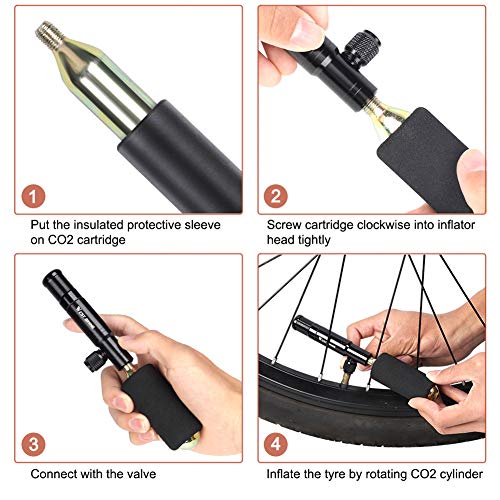 1

Put the insulated protective sleeve on CO2 cartridge

2

Screw cartridge clockwise into inflator head tightly

3

Connect with the valve

4

Inflate the tyre by rotating CO2 cylinder