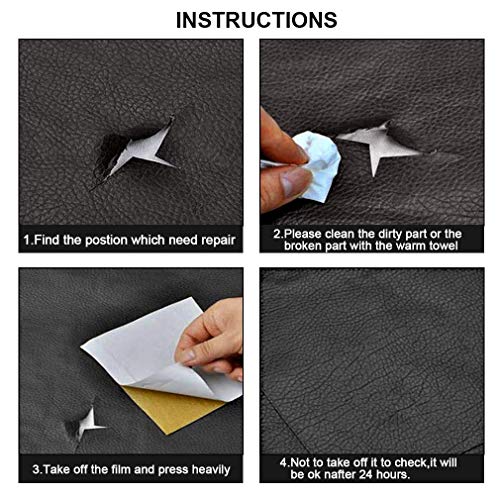 INSTRUCTIONS

1.Find the postion which need repair

2.Please clean the dirty part or the broken part with the warm towel

3.Take off the film and press heavily

4.Not to take off it to check,it will be ok nafter 24 hours.