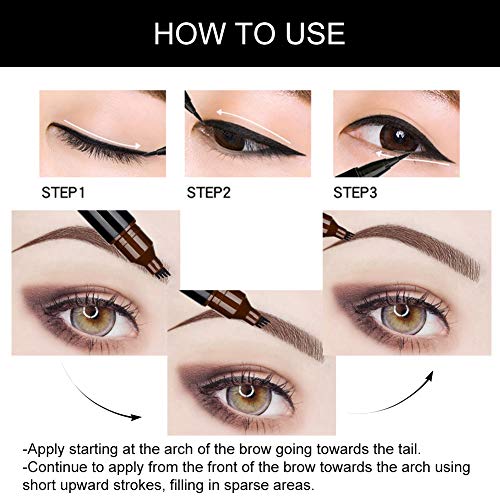 HOW TO USE

STEP1

STEP2

STEP3

-Apply starting at the arch of the brow going towards the tail.
-Continue to apply from the front of the brow towards the arch using short upward strokes, filling in sparse areas.