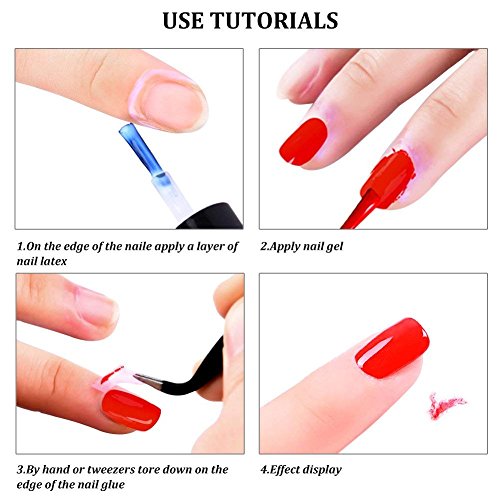 USE TUTORIALS

1.On the edge of the naile apply a layer of nail latex

2.Apply nail gel

3.By hand or tweezers tore down on the edge of the nail glue

4.Effect display