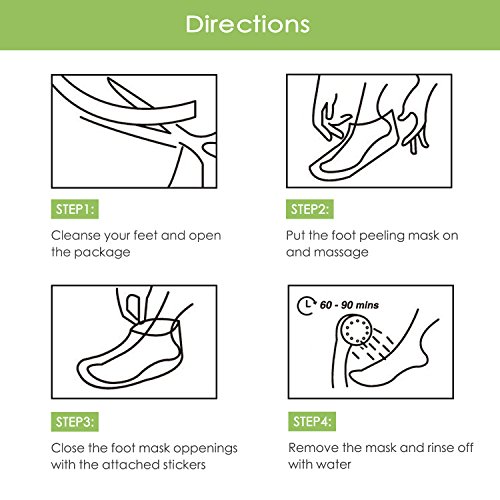 Directions

STEP1:

Cleanse your feet and open the package

STEP2:

Put the foot peeling mask on and massage

STEP3:

Close the foot mask oppenings with the attached stickers

60 - 90 mins

STEP4:

Remove the mask and rinse off with water