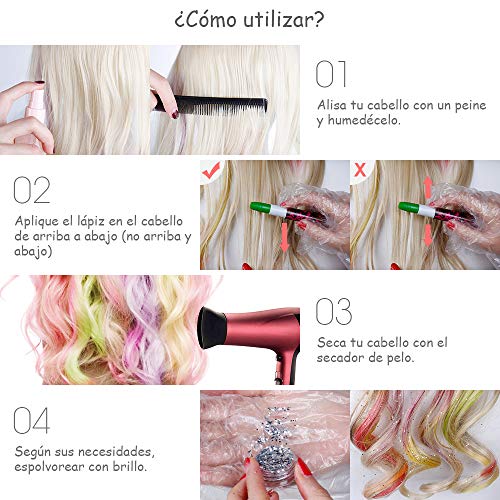 ¿Cómo utilizar?

01

Alisa tu cabello con un peine y humedécelo.

02

Aplique el lápiz en el cabello de arriba a abajo (no arriba y abajo)

03

Seca tu cabello con el secador de pelo.

04

Según sus necesidades, espolvorear con brillo.