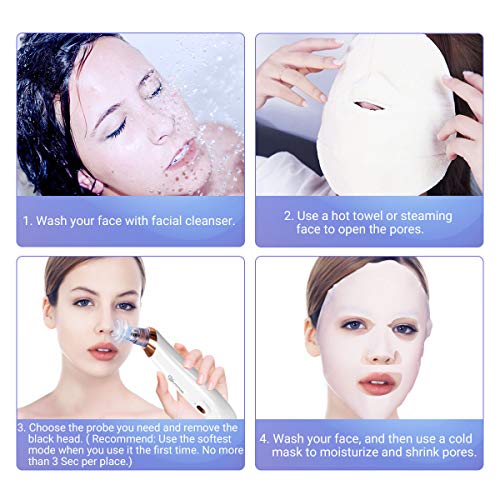 1. Wash your face with facial cleanser.

2. Use a hot towel or steaming face to open the pores.

3. Choose the probe you need and remove the black head. ( Recommend: Use the softest mode when you use it the first time. No more than 3 Sec per place.)

4. Wash your face, and then use a cold mask to moisturize and shrink pores.