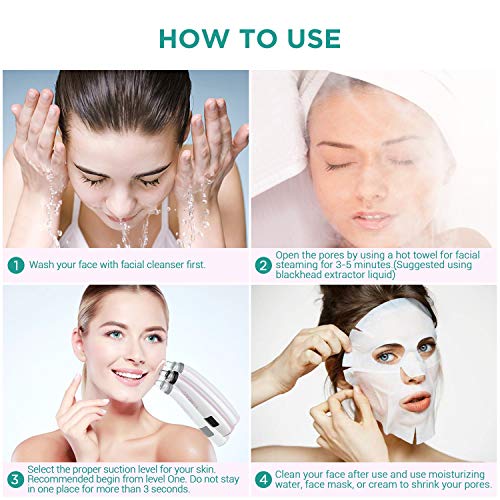 HOW TO USE

1 Wash your face with facial cleanser first.

2 Open the pores by using a hot towel for facial steaming for 3-5 minutes.(Suggested using blackhead extractor liquid)

3 Select the proper suction level for your skin. Recommended begin from level One. Do not stay in one place for more than 3 seconds.

4 Clean your face after use and use moisturizing water, face mask, or cream to shrink your pores.