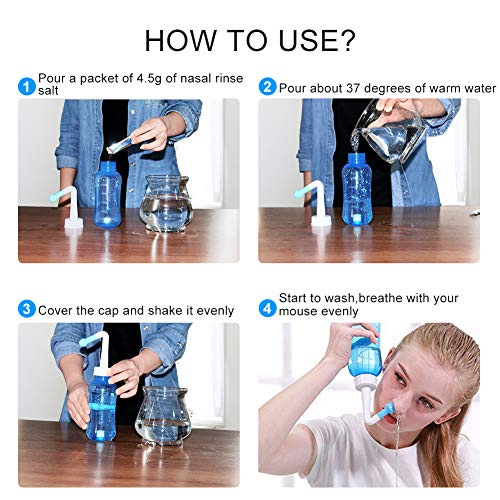 HOW TO USE?

1 Pour a packet of 4.5g of nasal rinse salt

2 Pour about 37 degrees of warm water

3 Cover the cap and shake it evenly

4 Start to wash,breathe with your mouse evenly