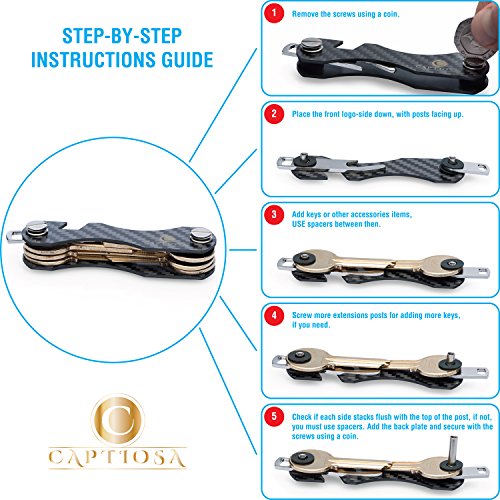 STEP-BY-STEP INSTRUCTIONS GUIDE

C
CAPTIOSA

1 Remove the screws using a coin.

2 Place the front logo-side down, with posts facing up.

3 Add keys or other accessories items, USE spacers between then.

4 Screw more extensions posts for adding more keys, if you need.

5 Check if each side stacks flush with the top of the post, if not, you must use spacers. Add the back plate and secure with the screws using a coin.