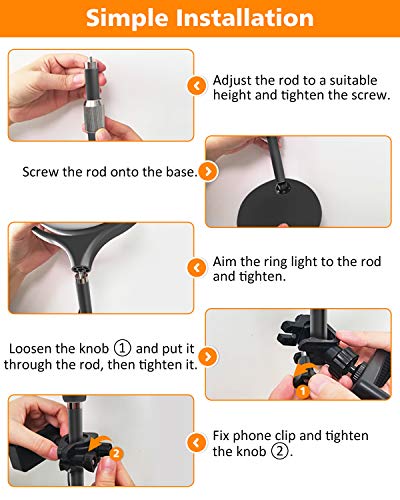 Simple Installation

Adjust the rod to a suitable height and tighten the screw.

Screw the rod onto the base.

Aim the ring light to the rod and tighten.

Loosen the knob ① and put it through the rod, then tighten it.

1

Fix phone clip and tighten the knob ②.

2