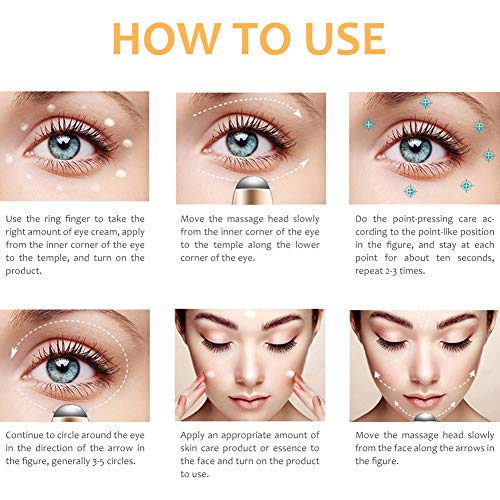 HOW TO USE

Use the ring finger to take the right amount of eye cream, apply from the inner corner of the eye to the temple, and turn on the product.

Move the massage head slowly from the inner corner of the eye to the temple along the lower corner of the eye.

Do the point-pressing care according to the point-like position in the figure, and stay at each point for about ten seconds, repeat 2-3 times.

Continue to circle around the eye in the direction of the arrow in the figure, generally 3-5 circles.

Apply an appropriate amount of skin care product or essence to the face and turn on the product to use.

Move the massage head slowly from the face along the arrows in the figure.