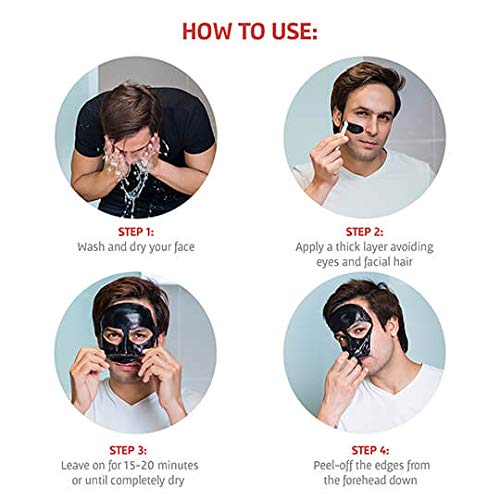 HOW TO USE:

STEP 1:
Wash and dry your face

STEP 2:
Apply a thick layer avoiding eyes and facial hair

STEP 3:
Leave on for 15-20 minutes or until completely dry

STEP 4:
Peel-off the edges from the forehead down