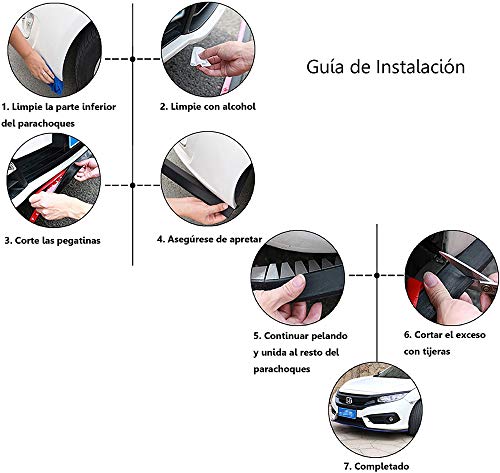 Guía de Instalación

1. Limpie la parte inferior del parachoques

2. Limpie con alcohol

3. Corte las pegatinas

4. Asegúrese de apretar

5. Continuar pelando y unida al resto del parachoques

6. Cortar el exceso con tijeras

7. Completado