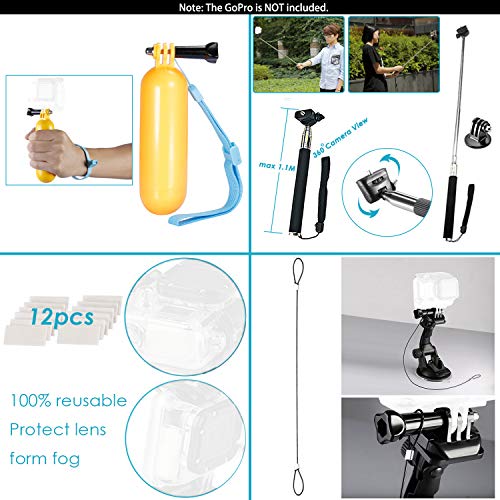 Note: The GoPro is NOT included.

max 1.1M

360° Camera View

12pcs

100% reusable
Protect lens
form fog