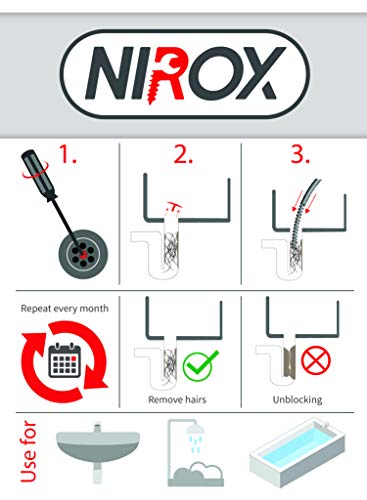 NIROX

1.

2.

3.

Repeat every month

Remove hairs

Unblocking

Use for