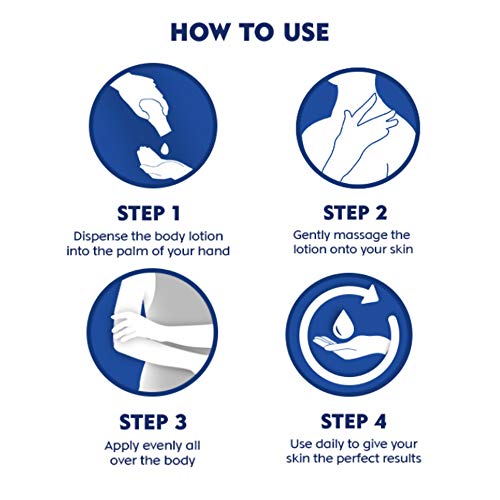 HOW TO USE

STEP 1
Dispense the body lotion into the palm of your hand

STEP 2
Gently massage the lotion onto your skin

STEP 3
Apply evenly all over the body

STEP 4
Use daily to give your skin the perfect results