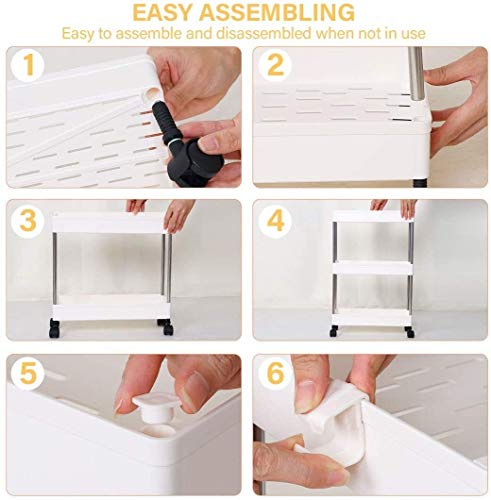 EASY ASSEMBLING

Easy to assemble and disassembled when not in use

1

2

3

4

5

6