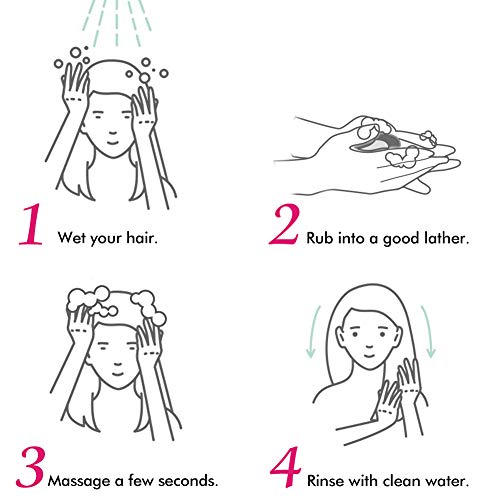 1 Wet your hair.

2 Rub into a good lather.

3 Massage a few seconds.

4 Rinse with clean water.