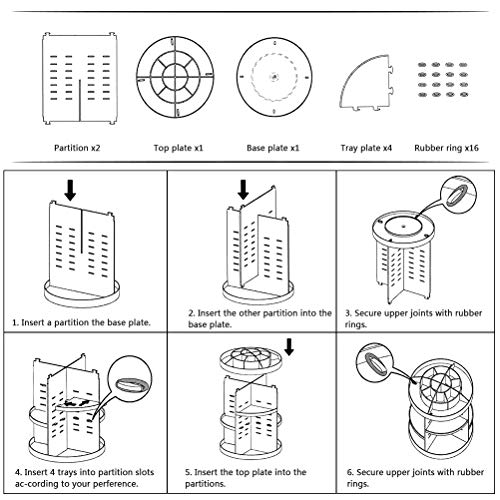 Partition x2

Top plate x1

Base plate x1

Tray plate x4

Rubber ring x16

1. Insert a partition the base plate.

2. Insert the other partition into the base plate.

3. Secure upper joints with rubber rings.

4. Insert 4 trays into partition slots ac-cording to your perference.

5. Insert the top plate into the partitions.

6. Secure upper joints with rubber rings.