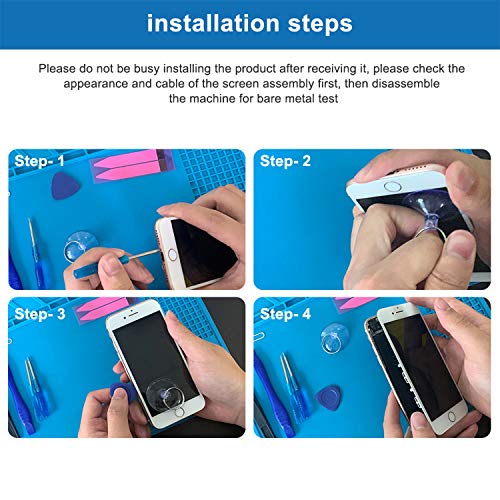 installation steps

Please do not be busy installing the product after receiving it, please check the appearance and cable of the screen assembly first, then disassemble the machine for bare metal test

Step- 1

Step- 2

Step- 3

Step- 4