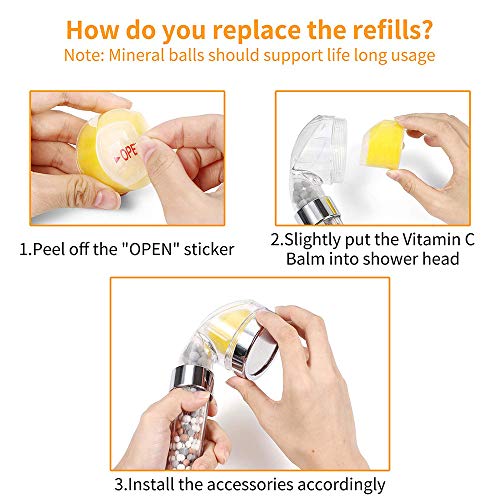 How do you replace the refills?
Note: Mineral balls should support life long usage

OPEN

1.Peel off the "OPEN" sticker

2.Slightly put the Vitamin C Balm into shower head

3.Install the accessories accordingly