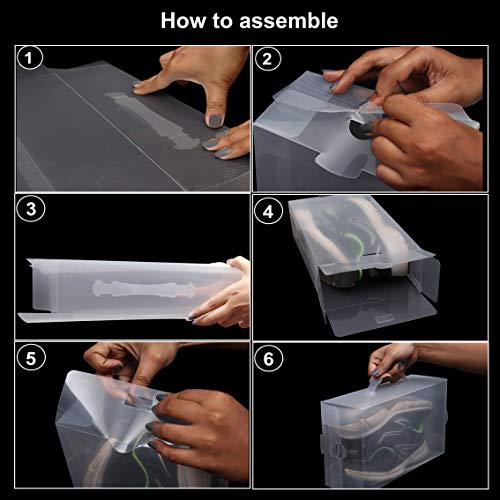 How to assemble

1

2

3

4

5

6