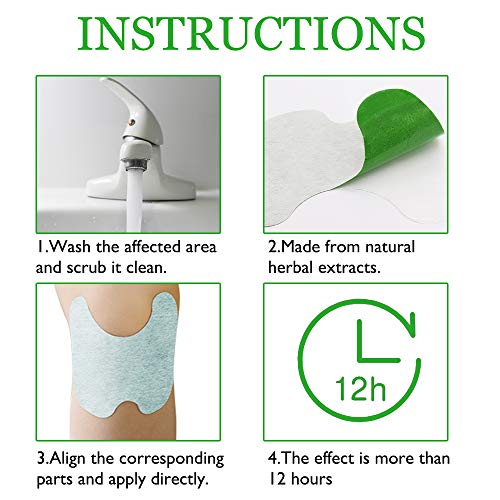 INSTRUCTIONS

1.Wash the affected area and scrub it clean.

2.Made from natural herbal extracts.

12h

3.Align the corresponding parts and apply directly.

4.The effect is more than 12 hours