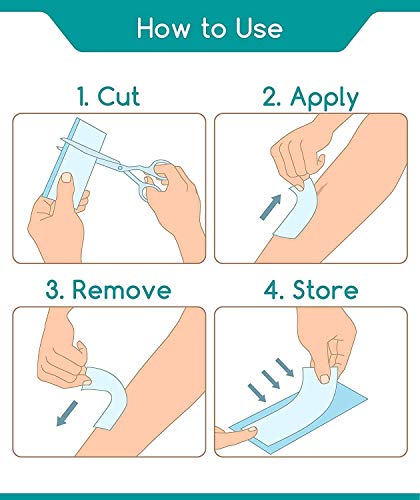 How to Use

1. Cut

2. Apply

3. Remove

4. Store