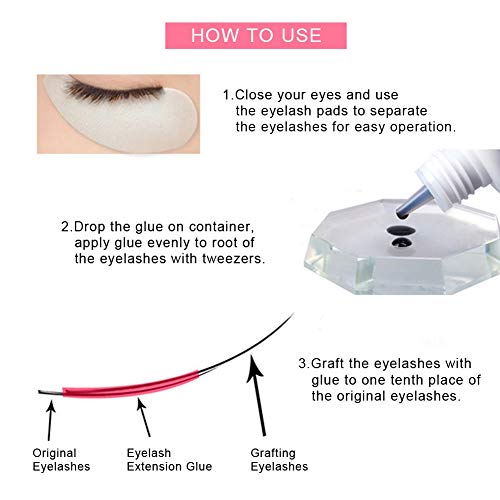 HOW TO USE

1.Close your eyes and use the eyelash pads to separate the eyelashes for easy operation.

2.Drop the glue on container, apply glue evenly to root of the eyelashes with tweezers.

3.Graft the eyelashes with glue to one tenth place of the original eyelashes.

Original Eyelashes

Eyelash Extension Glue

Grafting Eyelashes