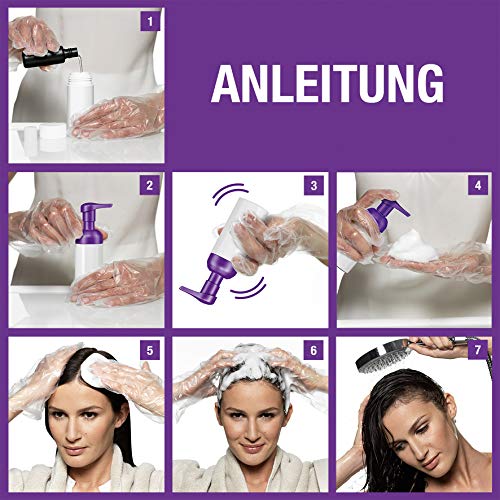 1

ANLEITUNG

2

3

4

5

6

7