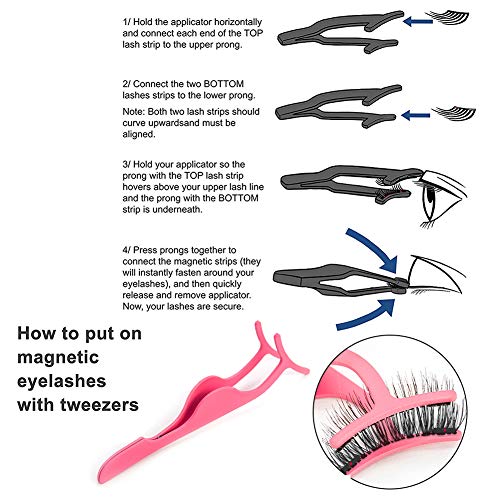 1/ Hold the applicator horizontally and connect each end of the TOP lash strip to the upper prong.

2/ Connect the two BOTTOM lashes strips to the lower prong.

Note: Both two lash strips should curve upwardsand must be aligned.

3/ Hold your applicator so the prong with the TOP lash strip hovers above your upper lash line and the prong with the BOTTOM strip is underneath.

4/ Press prongs together to connect the magnetic strips (they will instantly fasten around your eyelashes), and then quickly release and remove applicator. Now, your lashes are secure.

How to put on magnetic eyelashes with tweezers