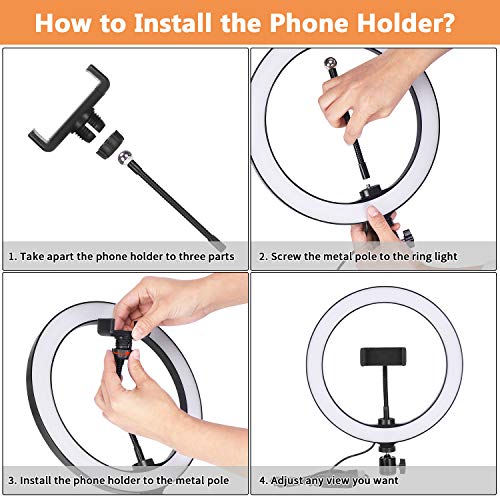 How to Install the Phone Holder?

1. Take apart the phone holder to three parts

2. Screw the metal pole to the ring light

3. Install the phone holder to the metal pole

4. Adjust any view you want