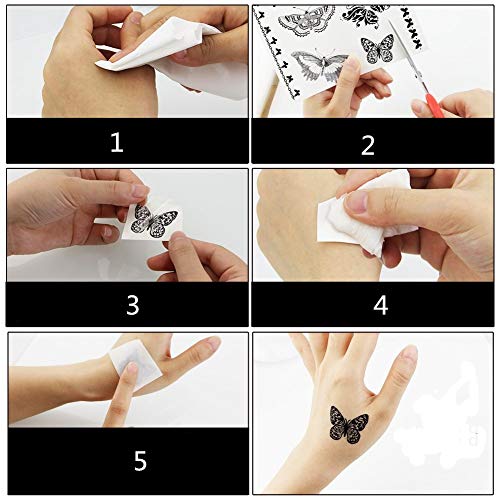 1

2

3

4

5